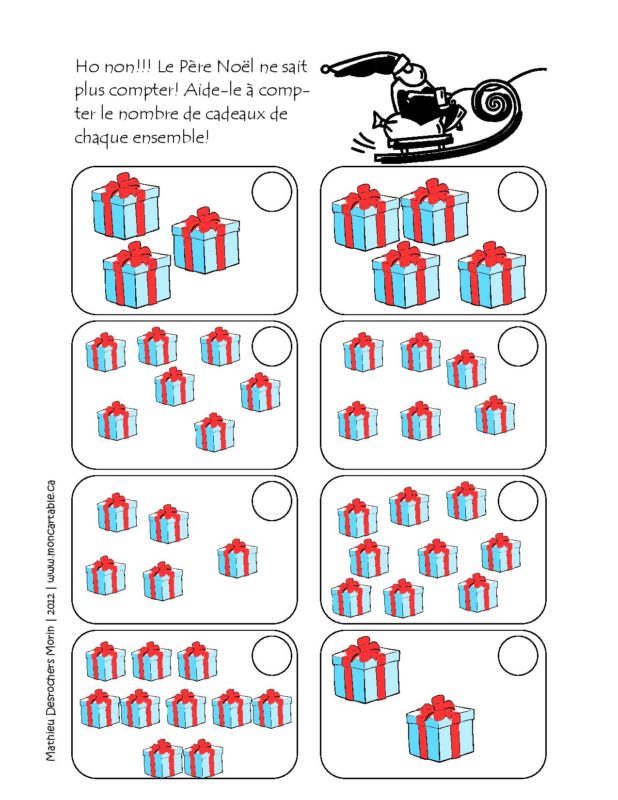 Ho non!!! Le Père Noël ne sait plus compter! Aide-le à compter le nombre de cadeaux de chaque ensemble!

Mathieu Desrochers Morin | 2012 | www.moncartable.ca